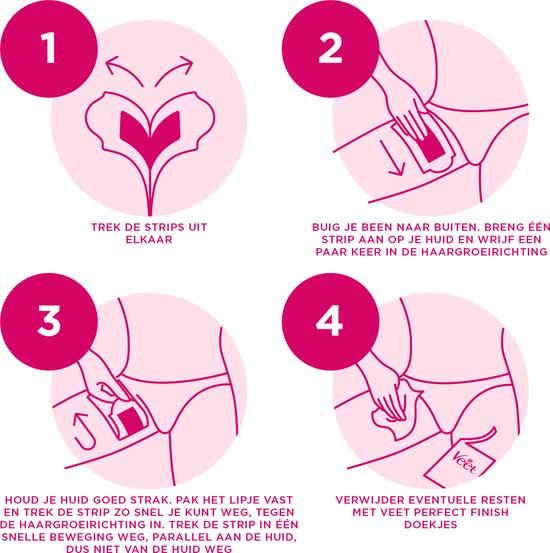 1

TREK DE STRIPS UIT ELKAAR

2

BUIG JE BEEN NAAR BUITEN. BRENG ÉÉN STRIP AAN OP JE HUID EN WRIJF EEN PAAR KEER IN DE HAARGROEIRICHTING

3

HOUD JE HUID GOED STRAK. PAK HET LIPJE VAST EN TREK DE STRIP ZO SNEL JE KUNT WEG, TEGEN DE HAARGROEIRICHTING IN. TREK DE STRIP IN ÉÉN SNELLE BEWEGING WEG, PARALLEL AAN DE HUID, DUS NIET VAN DE HUID WEG

4

Veet

VERWIJDER EVENTUELE RESTEN MET VEET PERFECT FINISH DOEKJES