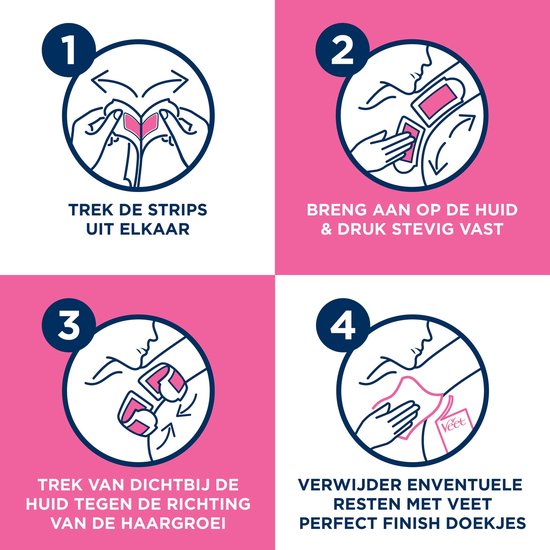 1

TREK DE STRIPS UIT ELKAAR

2

BRENG AAN OP DE HUID & DRUK STEVIG VAST

3

TREK VAN DICHTBIJ DE HUID TEGEN DE RICHTING VAN DE HAARGROEI

4

Veet

VERWIJDER ENVENTUELE RESTEN MET VEET PERFECT FINISH DOEKJES